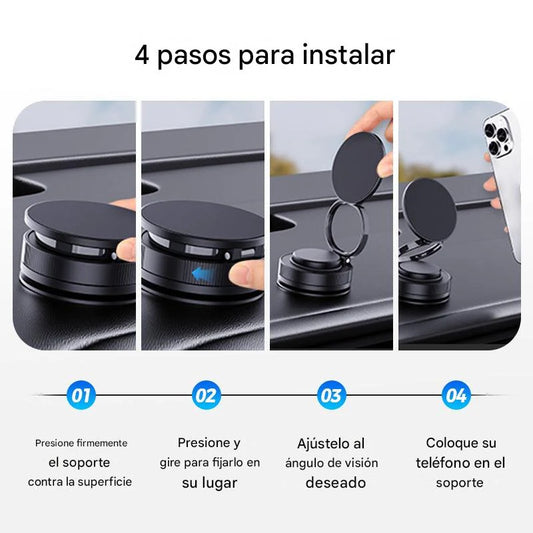 4 pasos para instalar

01

Presione firmemente el soporte contra la superficie

02

Presione y gire para fijarlo en su lugar

03

Ajústelo al ángulo de visión deseado

04

Coloque su teléfono en el soporte